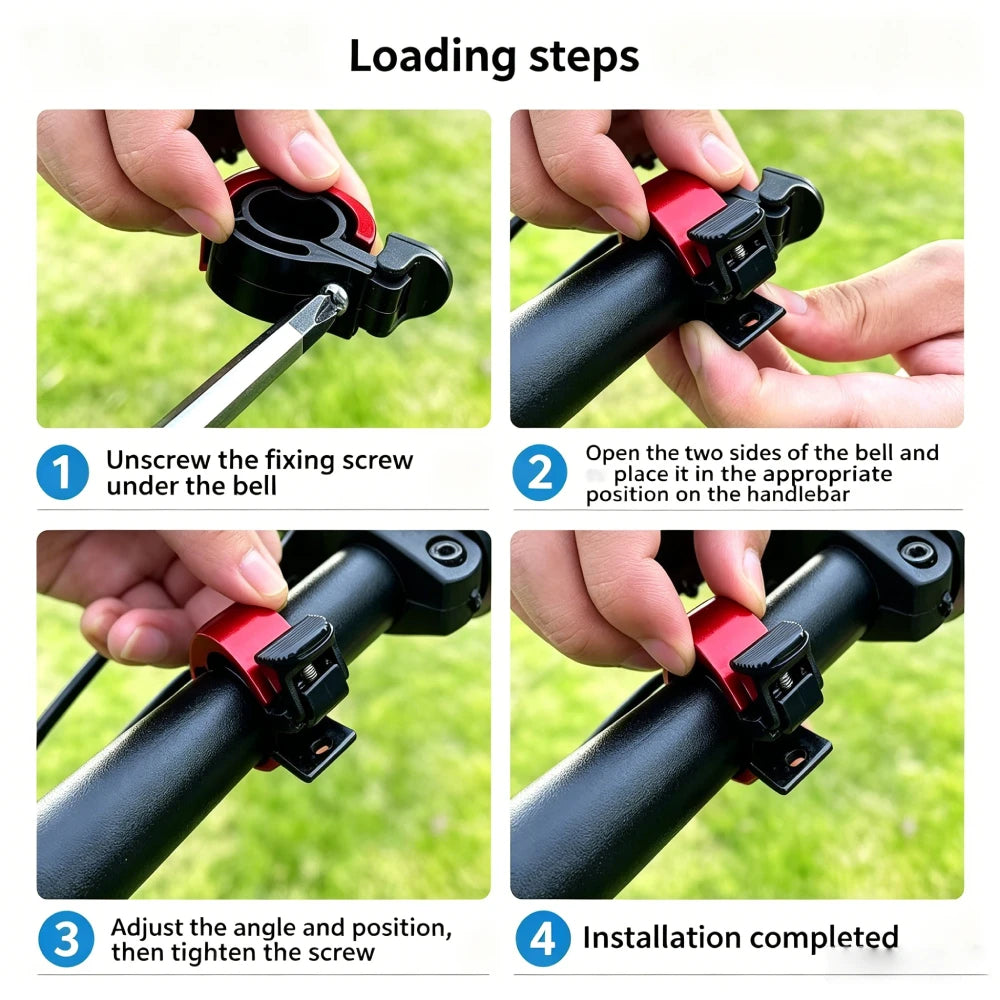 Loading steps

1 Unscrew the fixing screw under the bell

2 Open the two sides of the bell and place it in the appropriate position on the handlebar

3 Adjust the angle and position, then tighten the screw

4 Installation completed